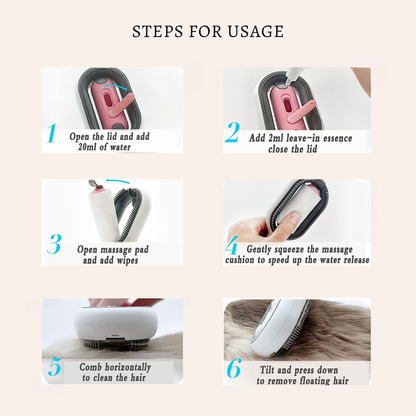 STEPS FOR USAGE

1 Open the lid and add 20ml of water

2 Add 2ml leave-in essence close the lid

3 Open massage pad and add wipes

4 Gently squeeze the massage cushion to speed up the water release

5 Comb horizontally to clean the hair

6 Tilt and press down to remove floating hair