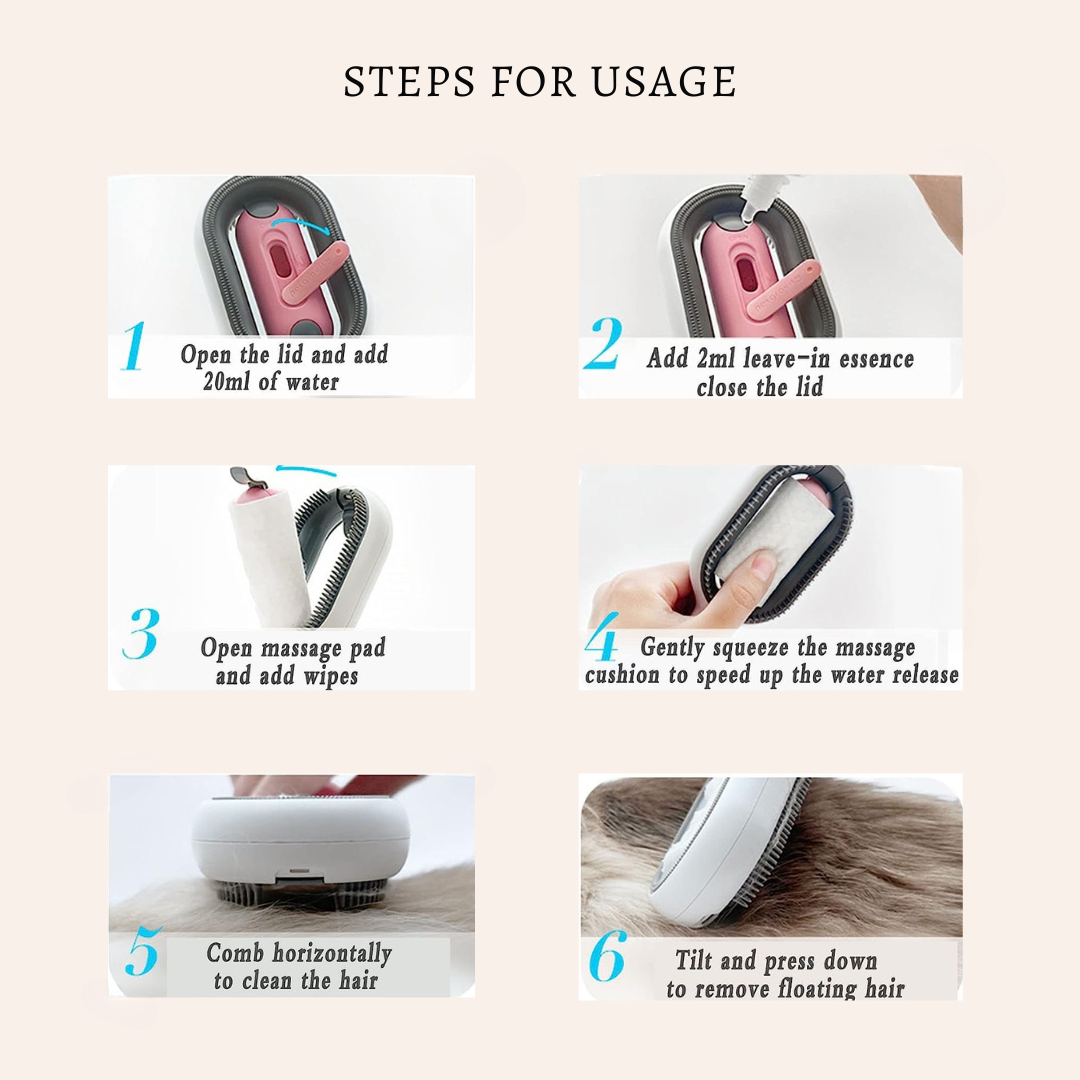 STEPS FOR USAGE

1 Open the lid and add 20ml of water

2 Add 2ml leave-in essence close the lid

3 Open massage pad and add wipes

4 Gently squeeze the massage cushion to speed up the water release

5 Comb horizontally to clean the hair

6 Tilt and press down to remove floating hair